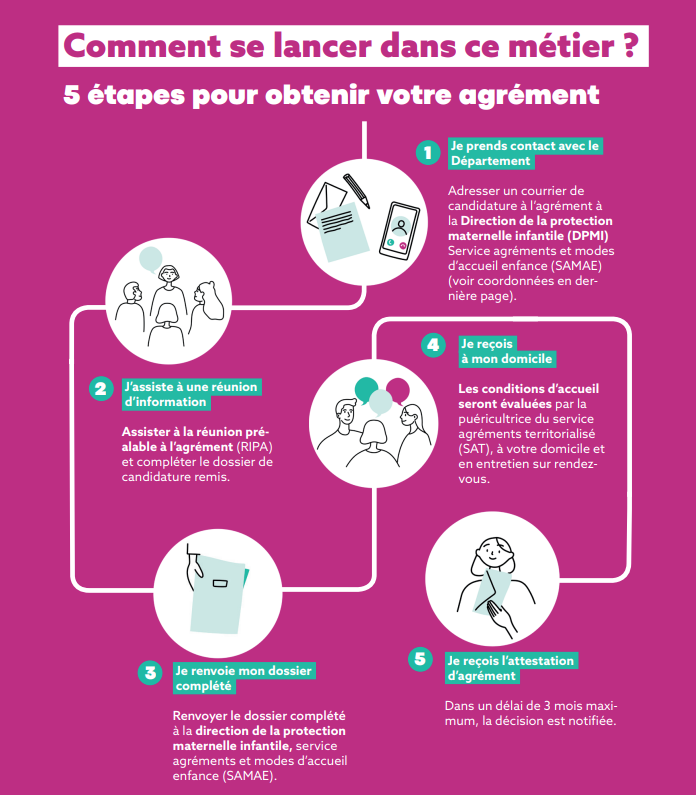 Comment se lancer dans ce métier ?

5 étapes pour obtenir votre agrément

1 Je prends contact avec le Département

Adresser un courrier de candidature à l'agrément à la Direction de la protection maternelle infantile (DPMI) Service agréments et modes d'accueil enfance (SAMAE) (voir coordonnées en dernière page).

2 J'assiste à une réunion d'information

Assister à la réunion préalable à l'agrément (RIPA) et compléter le dossier de candidature remis.

3 Je renvoie mon dossier complété

Renvoyer le dossier complété à la direction de la protection maternelle infantile, service agréments et modes d'accueil enfance (SAMAE).

4 Je reçois à mon domicile

Les conditions d'accueil seront évaluées par la puéricultrice du service agréments territorialisé (SAT), à votre domicile et en entretien sur rendez-vous.

5 Je reçois l'attestation d'agrément

Dans un délai de 3 mois maximum, la décision est notifiée.